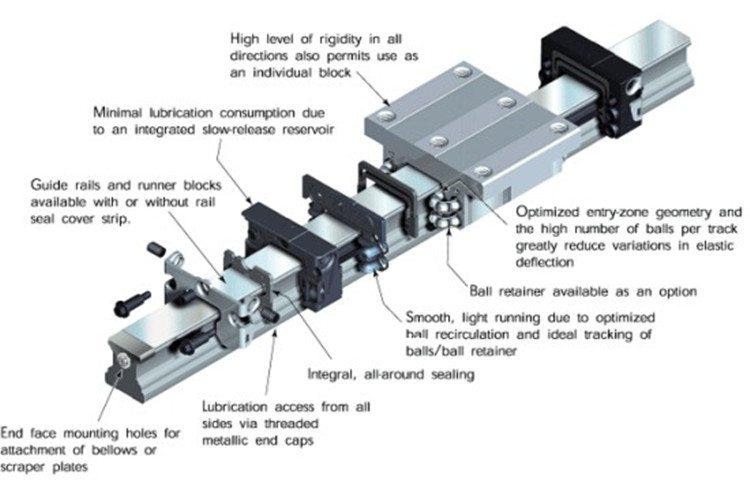 High level of rigidity in all directions also permits use as an individual block

Minimal lubrication consumption due to an integrated slow-release reservoir

Guide rails and runner blocks available with or without rail seal cover strip.

Optimized entry-zone geometry and the high number of balls per track greatly reduce variations in elastic deflection

Ball retainer available as an option

Smooth, light running due to optimized ball recirculation and ideal tracking of balls/ball retainer

Integral, all-around sealing

Lubrication access from all sides via threaded metallic end caps

End face mounting holes for attachment of bellows or scraper plates